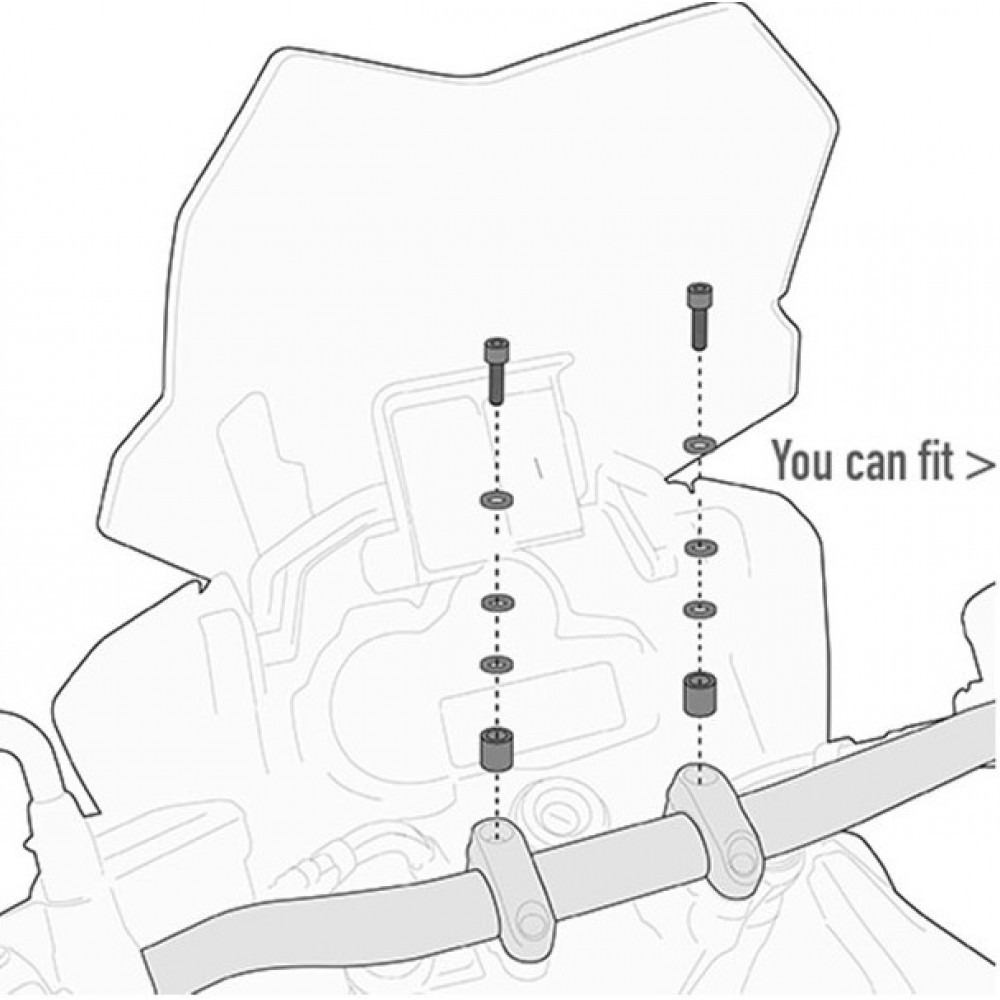 You can fit >