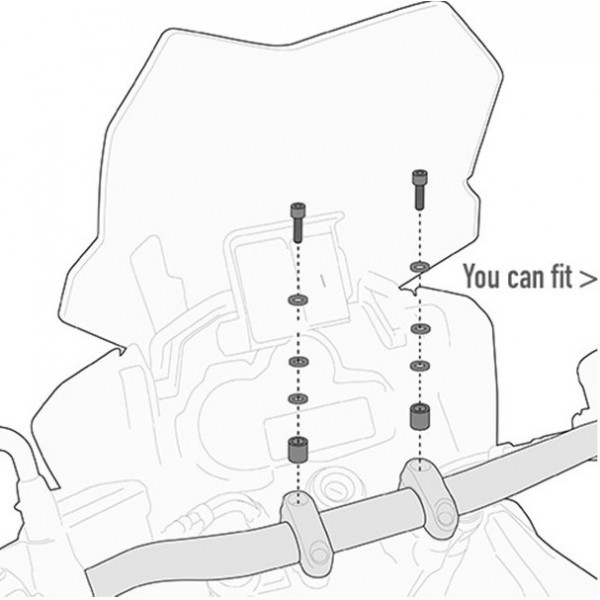 You can fit >