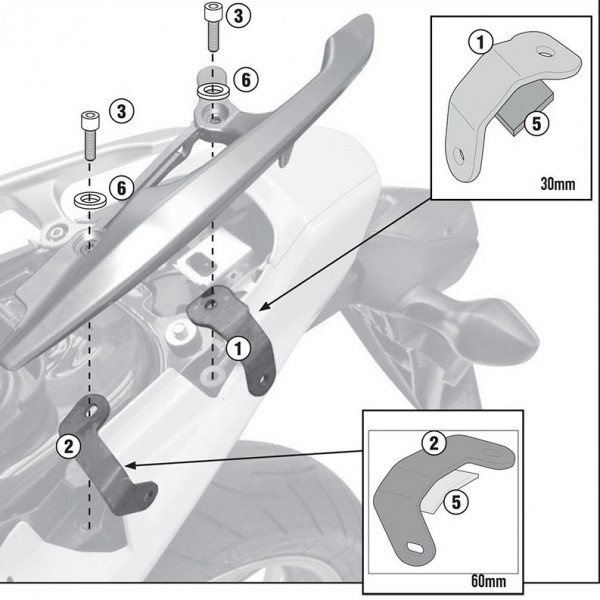 3
6
3
6
1
5
30mm
1
2
2
5
60mm