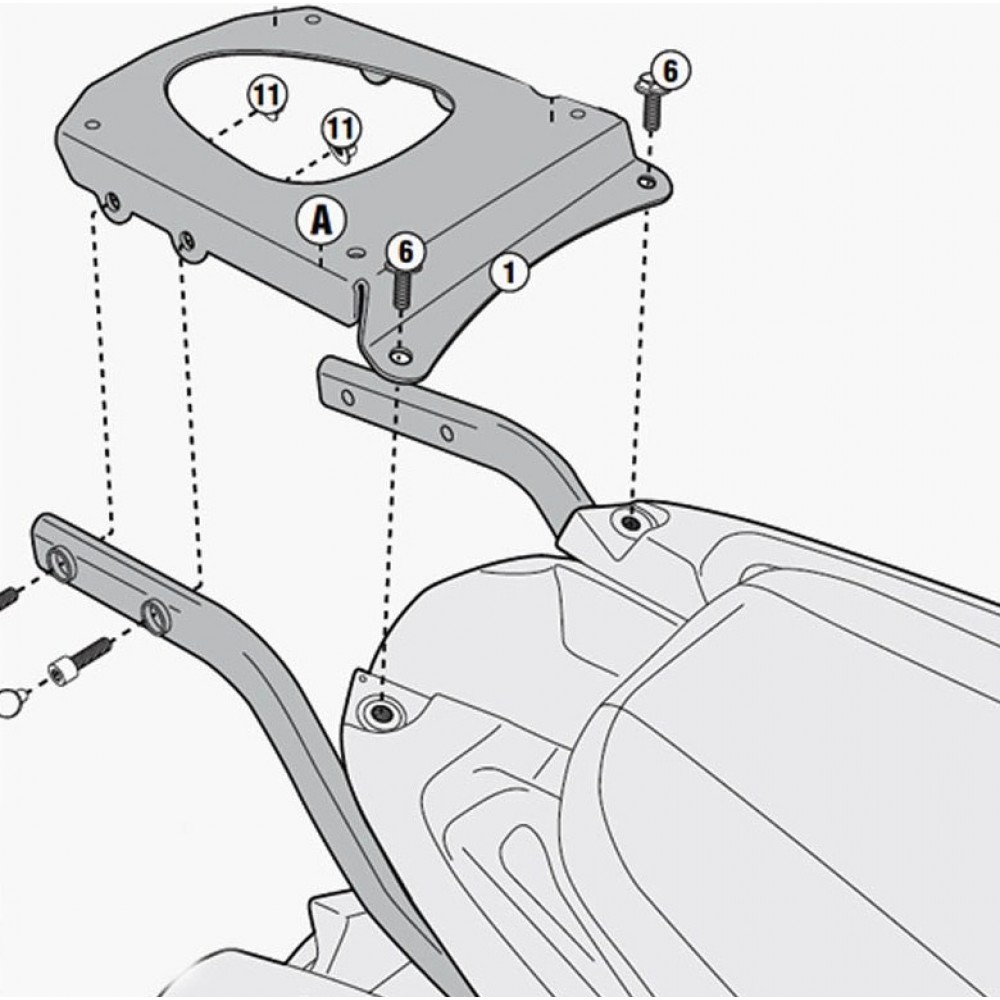 11
11
6
A
6
1