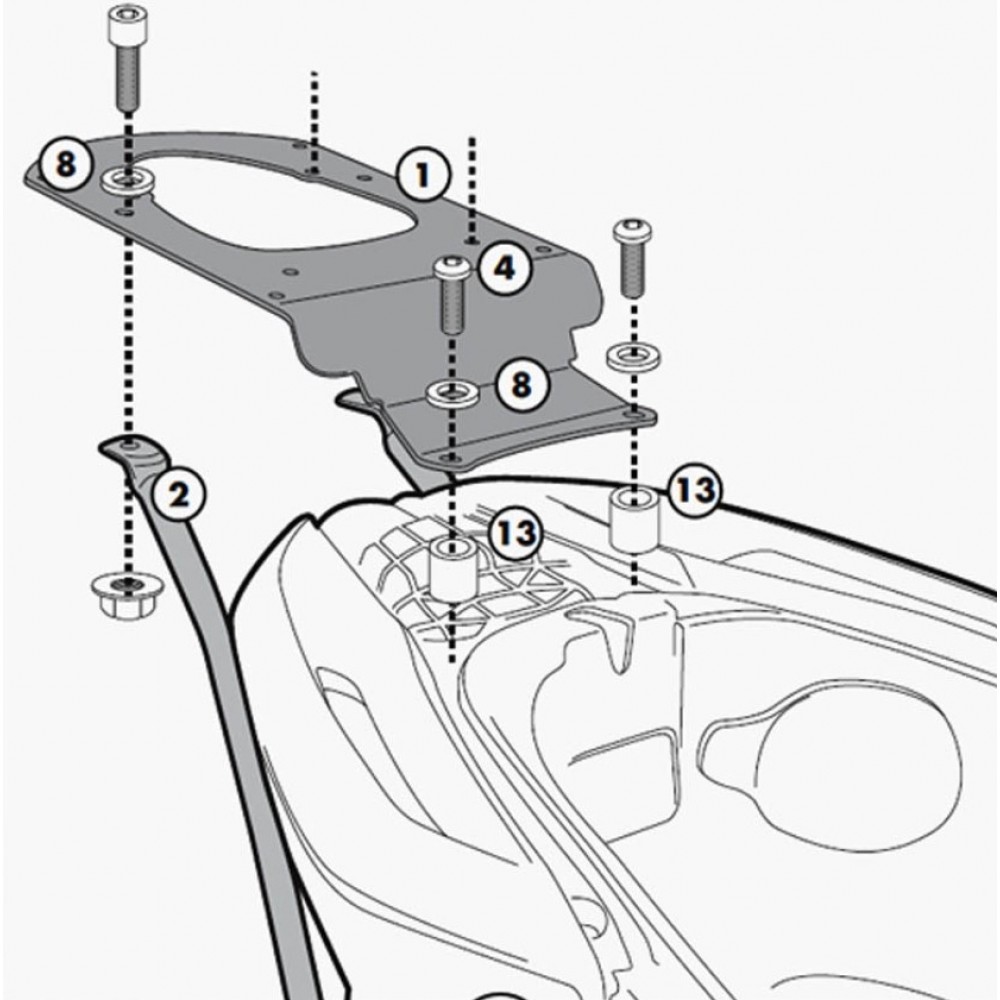 8
1
4
8
2
13
13