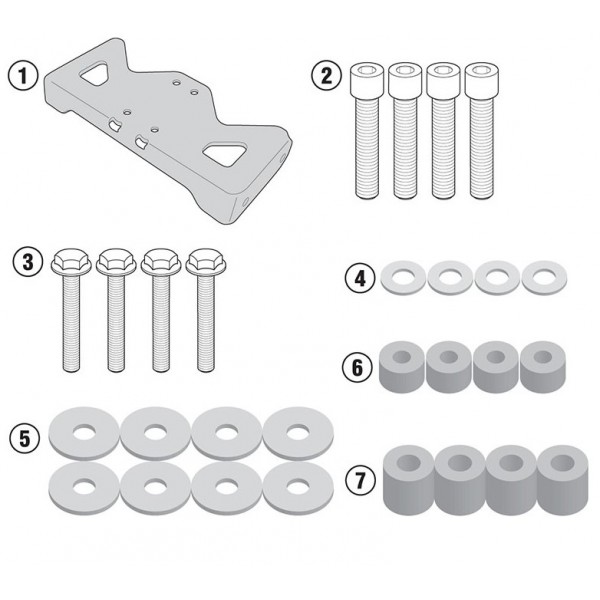 1
2
3
4
6
5
7