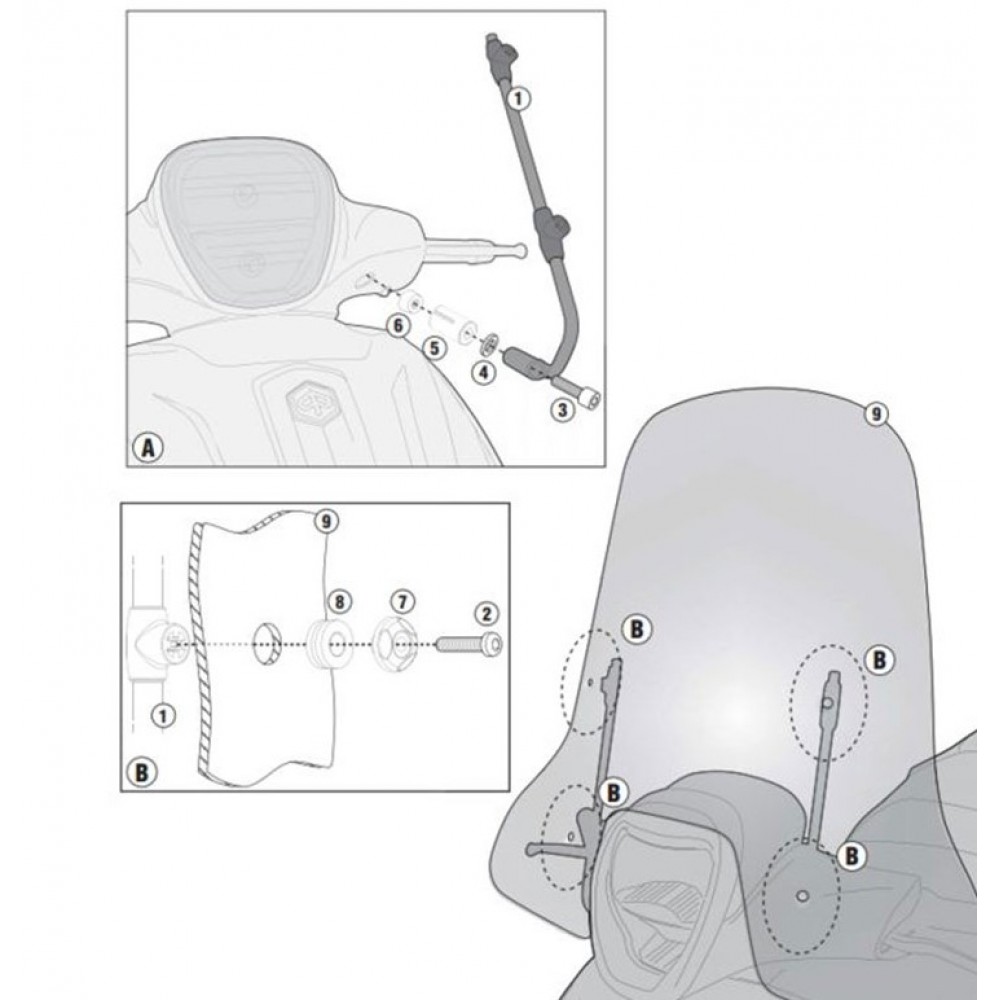 1
6
5
4
3
A
9
9
8
7
2
1
B
B
B
B
B