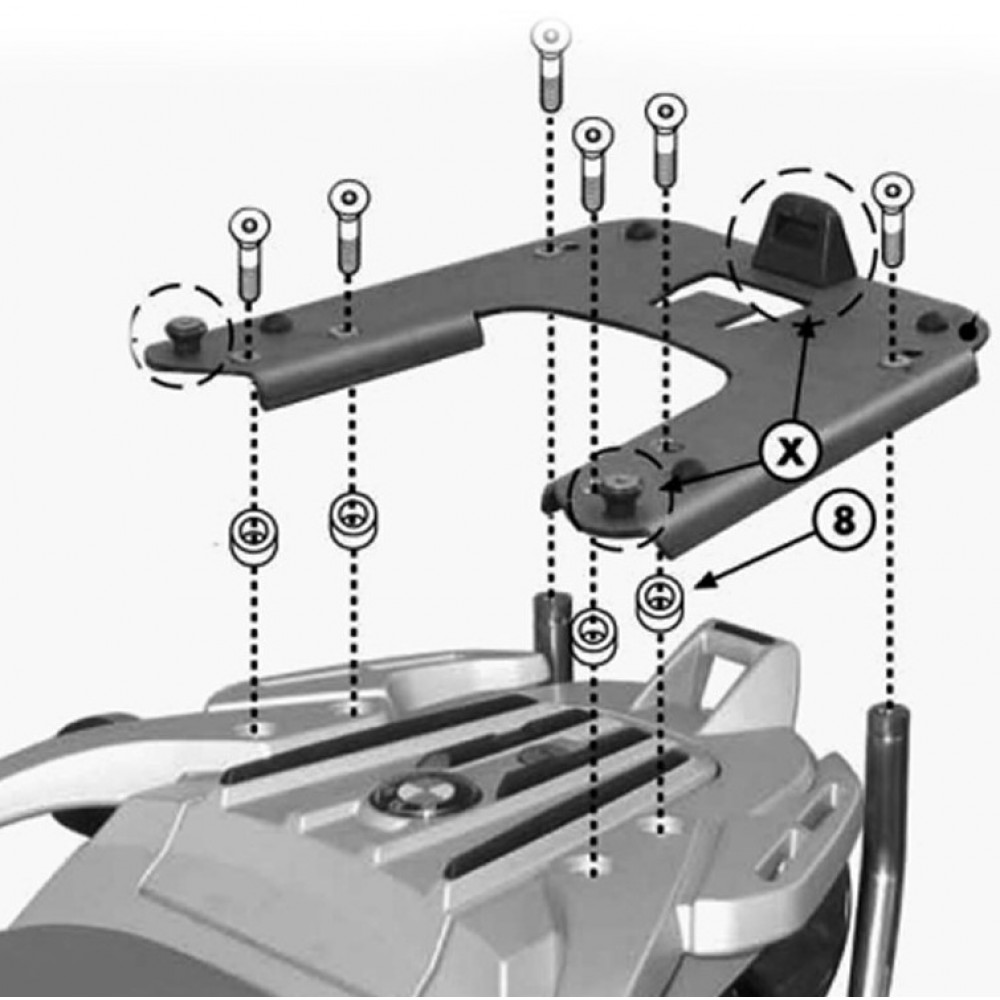 X

8