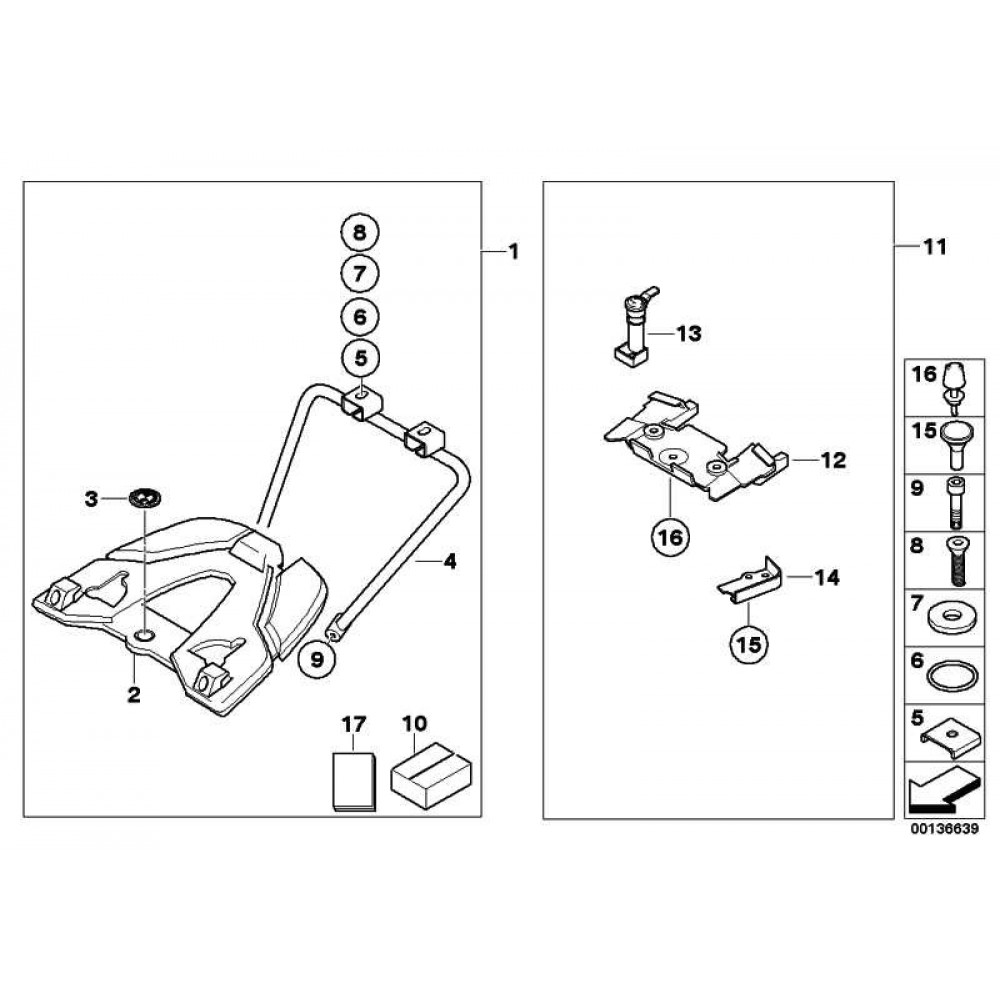 8
7
6
5
1
3
4
2
9
17
10
11
13
12
16
14
15
16
15
9
8
7
6
5
00136639